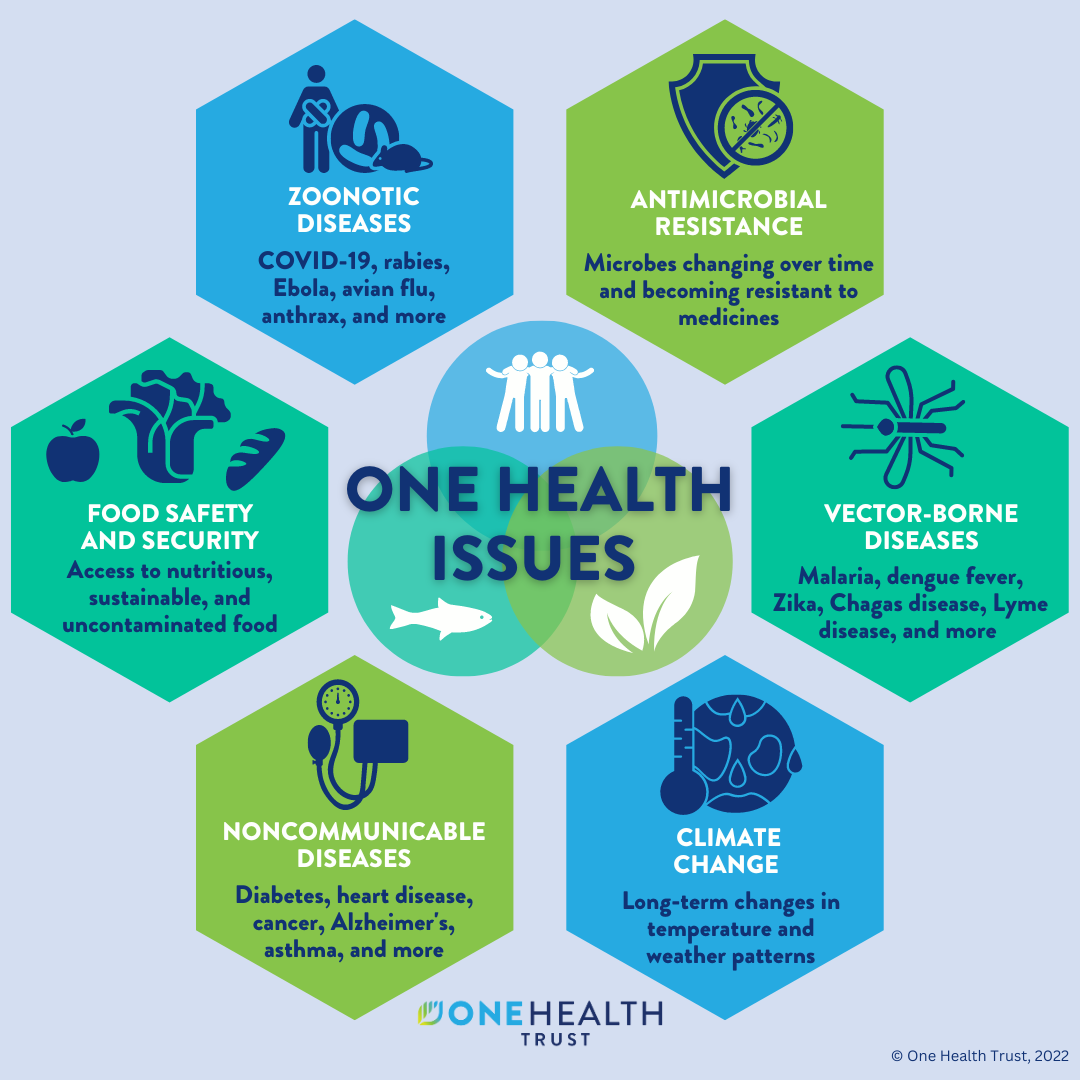 ZOONOTIC DISEASES
COVID-19, rabies, Ebola, avian flu, anthrax, and more

ANTIMICROBIAL RESISTANCE
Microbes changing over time and becoming resistant to medicines

FOOD SAFETY AND SECURITY
Access to nutritious, sustainable, and uncontaminated food

ONE HEALTH ISSUES

VECTOR-BORNE DISEASES
Malaria, dengue fever, Zika, Chagas disease, Lyme disease, and more

NONCOMMUNICABLE DISEASES
Diabetes, heart disease, cancer, Alzheimer's, asthma, and more

CLIMATE CHANGE
Long-term changes in temperature and weather patterns

ONE HEALTH TRUST

© One Health Trust, 2022